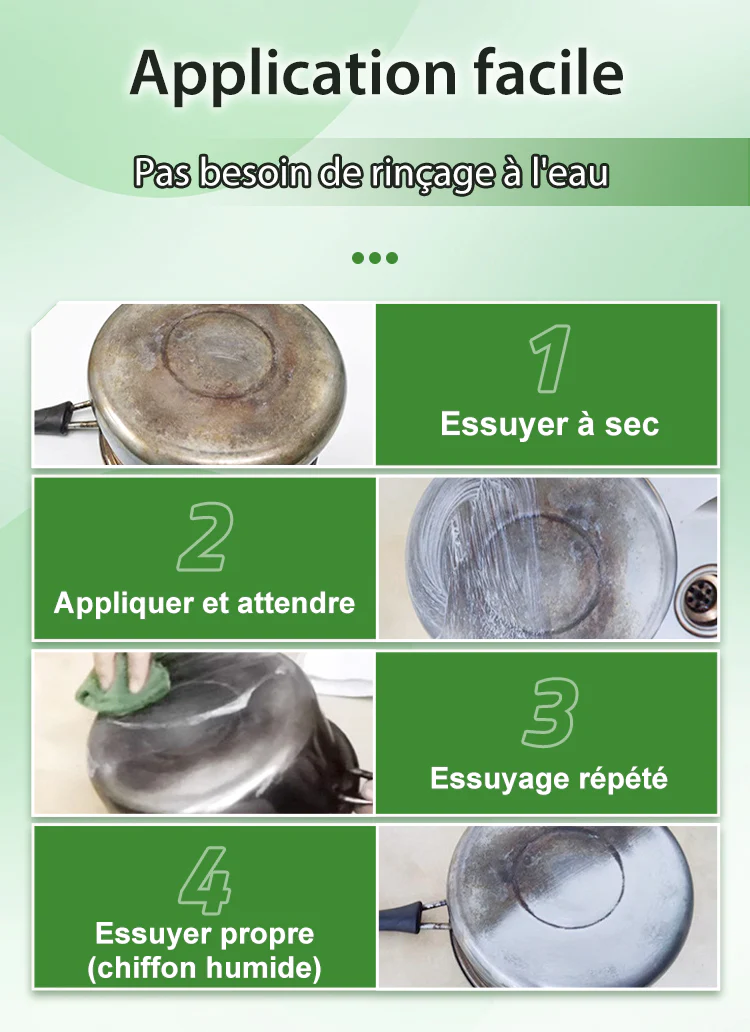 Application facile

Pas besoin de rinçage à l'eau

1
Essuyer à sec

2
Appliquer et attendre

3
Essuyage répété

4
Essuyer propre
(chiffon humide)